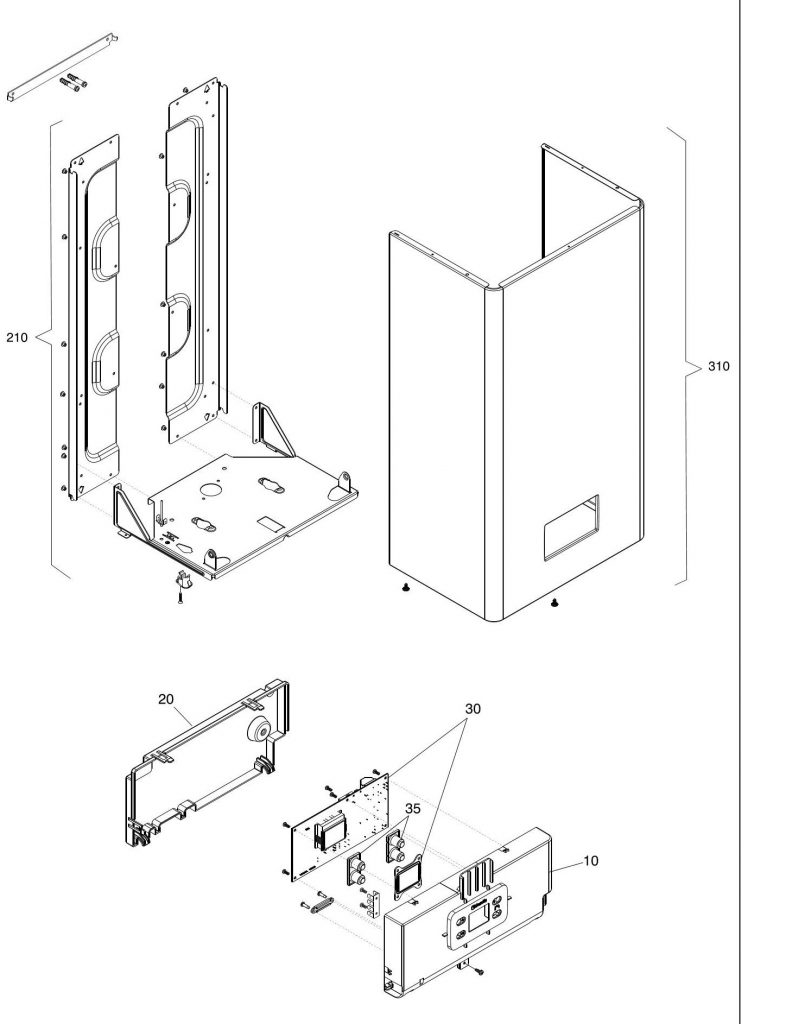 210

310

20

30

35

10