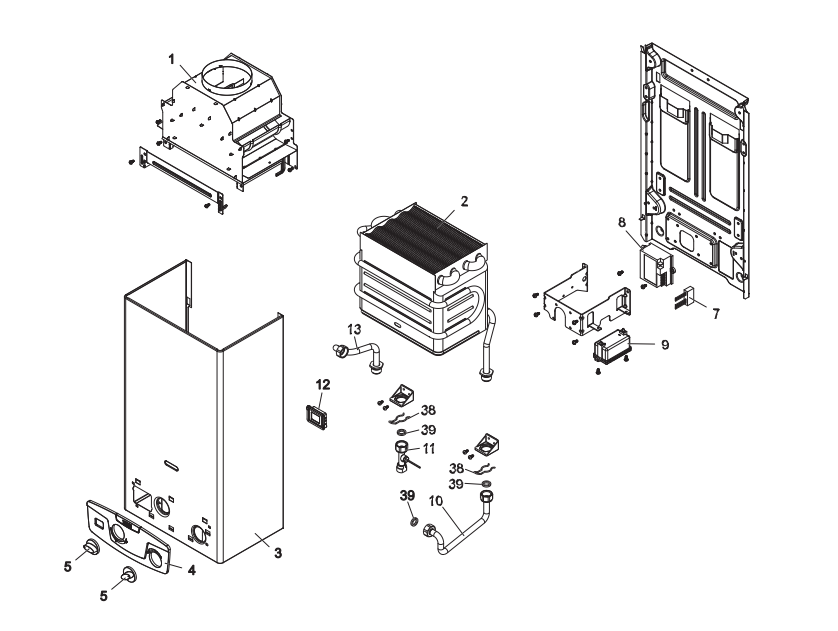 1
2
8
7
9
13
12
38
39
11
38
39
39
10
3
4
5
5