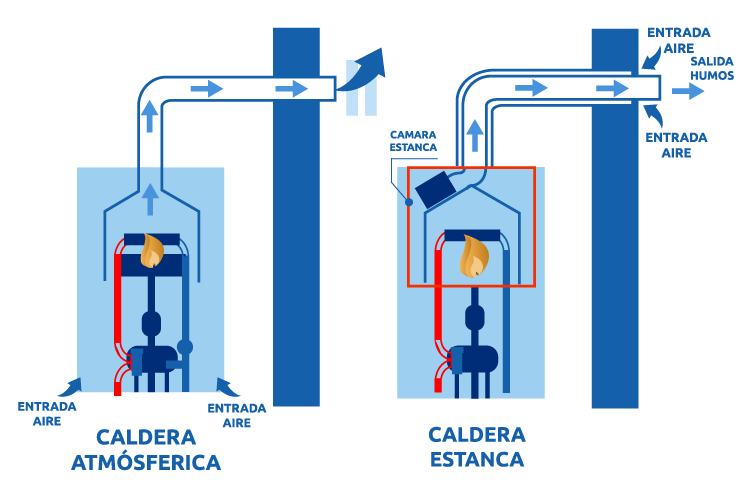 ENTRADA AIRE

ENTRADA AIRE

CALDERA ATMÓSFERICA

ENTRADA AIRE

SALIDA HUMOS

ENTRADA AIRE

CAMARA ESTANCA

CALDERA ESTANCA