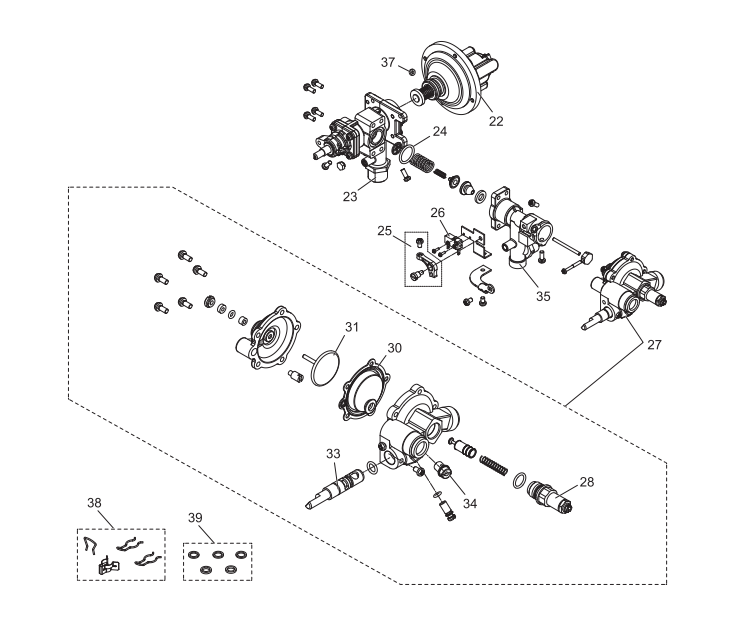 37
22
24
23
26
25
35
27
31
30
33
34
28
38
39