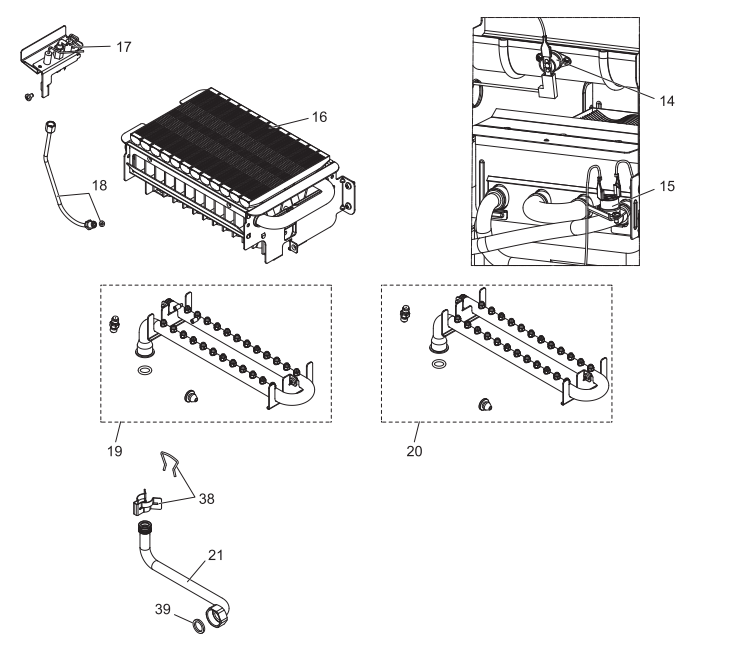 17
16
14
18
15
19
20
38
21
39