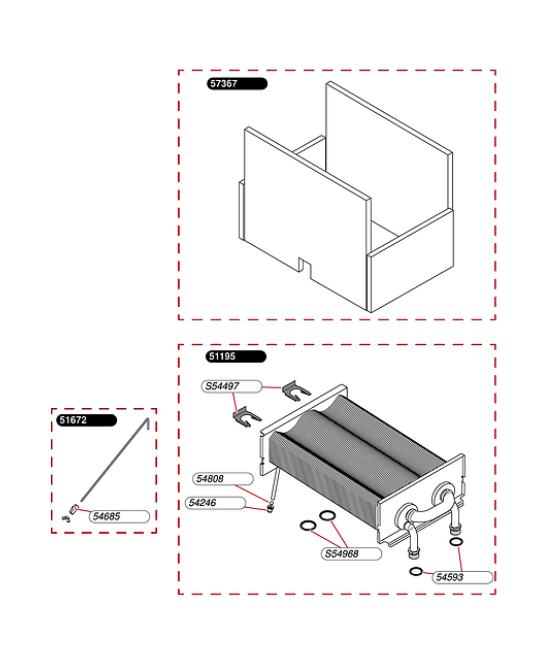 57367

51195

S54497

54808

54246

S54968

54593

51672

54685