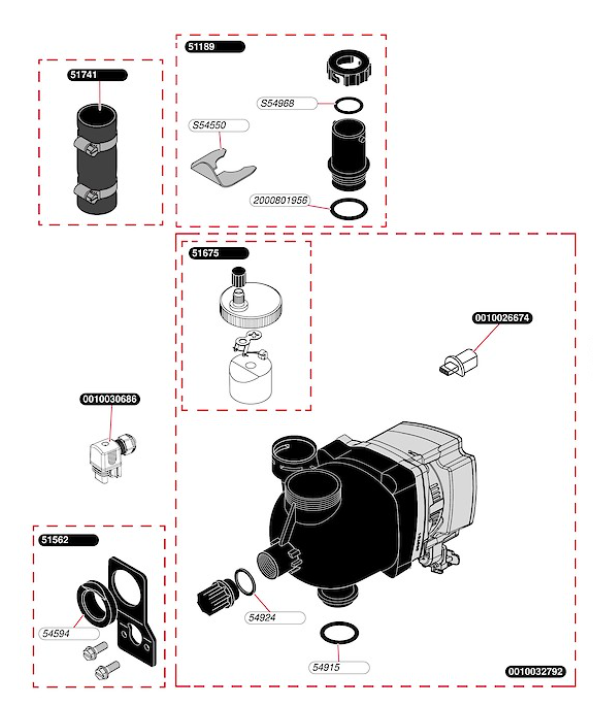 51741

51189

S54968

S54550

2000801956

51675

0010026674

0010030686

51562

54594

54924

54915

0010032792